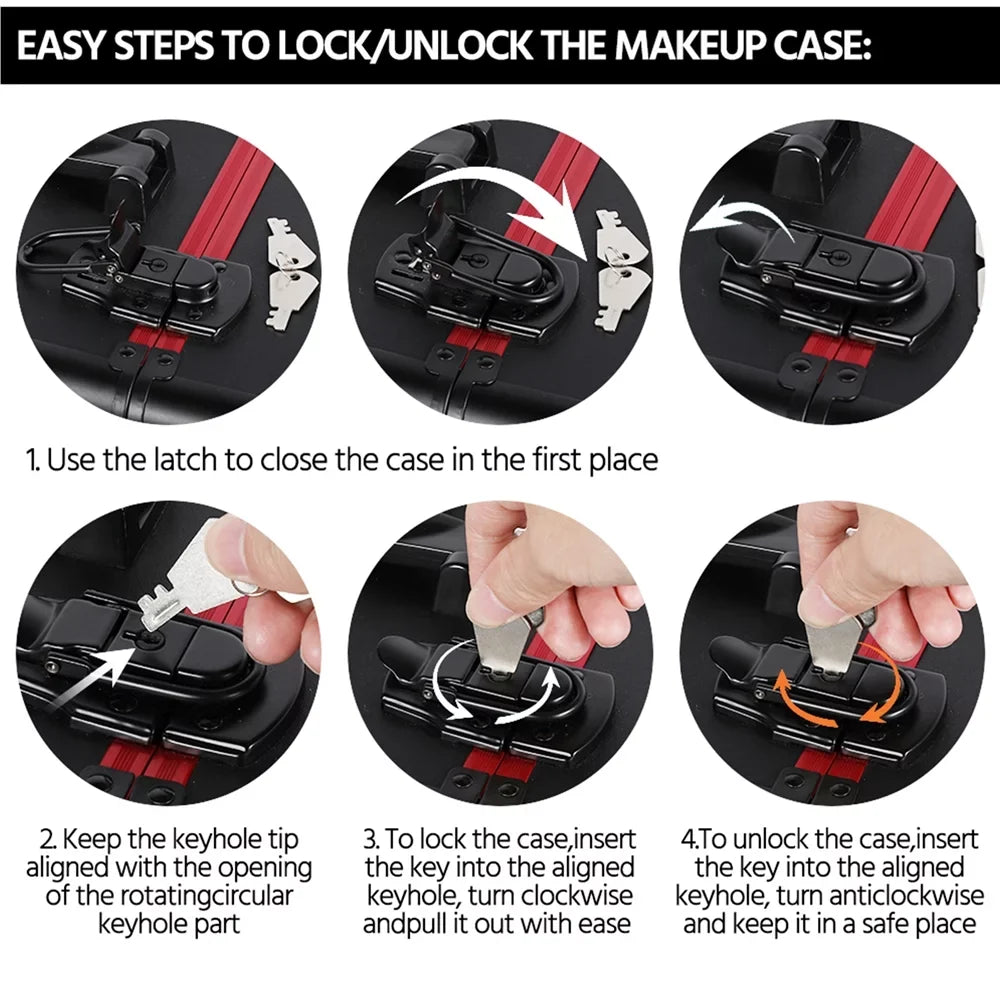 EASY STEPS TO LOCK/UNLOCK THE MAKEUP CASE:

1. Use the latch to close the case in the first place

2. Keep the keyhole tip aligned with the opening of the rotatingcircular keyhole part

3. To lock the case,insert the key into the aligned keyhole, turn clockwise andpull it out with ease

4.To unlock the case,insert the key into the aligned keyhole, turn anticlockwise and keep it in a safe place